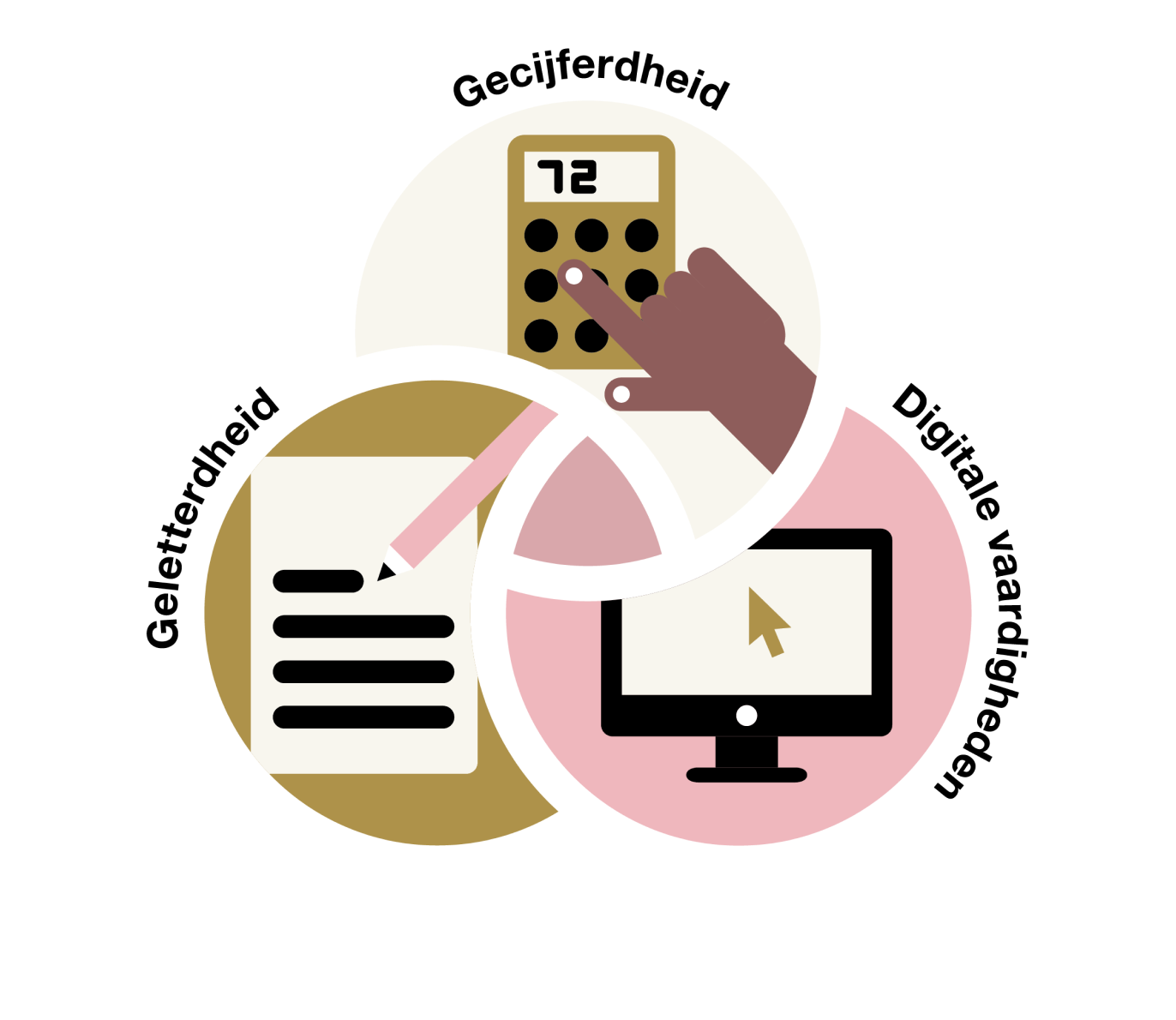 Gecijferdheid

72

Geletterdheid

Digitale vaardigheden